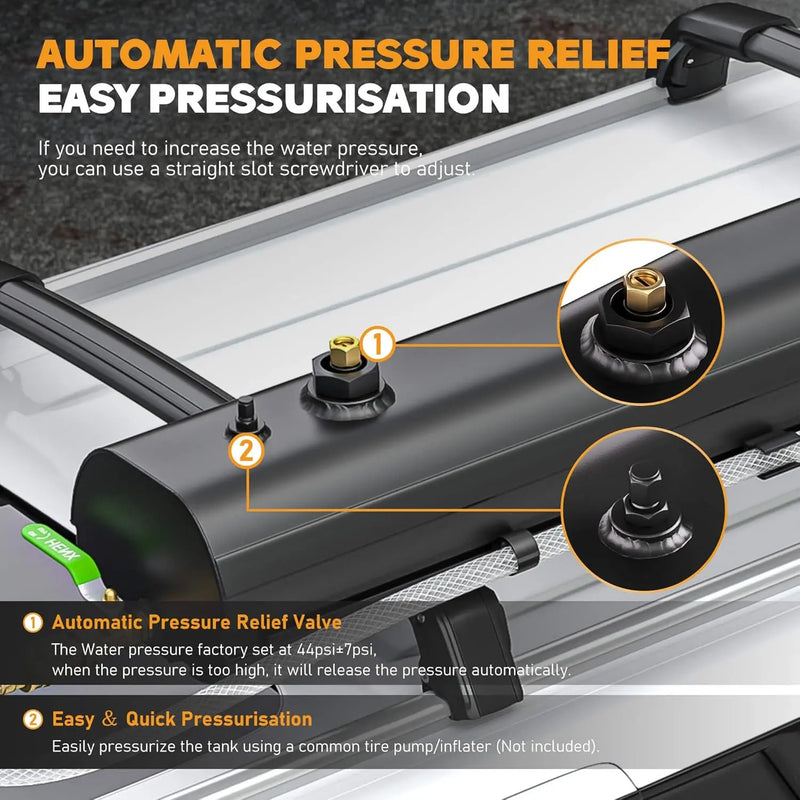 AUTOMATIC PRESSURE RELIEF
EASY PRESSURISATION

If you need to increase the water pressure, you can use a straight slot screwdriver to adjust.

1

2

HEMX

1 Automatic Pressure Relief Valve
The Water pressure factory set at 44psi±7psi, when the pressure is too high, it will release the pressure automatically.

2 Easy & Quick Pressurisation
Easily pressurize the tank using a common tire pump/inflater (Not included).