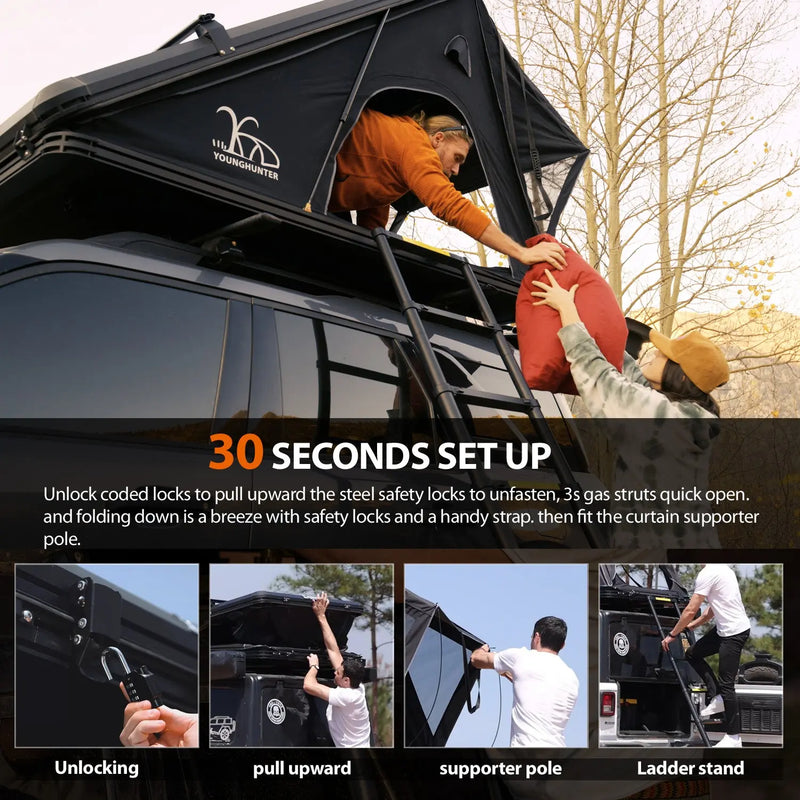 YOUNGHUNTER

30 SECONDS SET UP

Unlock coded locks to pull upward the steel safety locks to unfasten, 3s gas struts quick open. and folding down is a breeze with safety locks and a handy strap. then fit the curtain supporter pole.

Unlocking

pull upward

supporter pole

Ladder stand