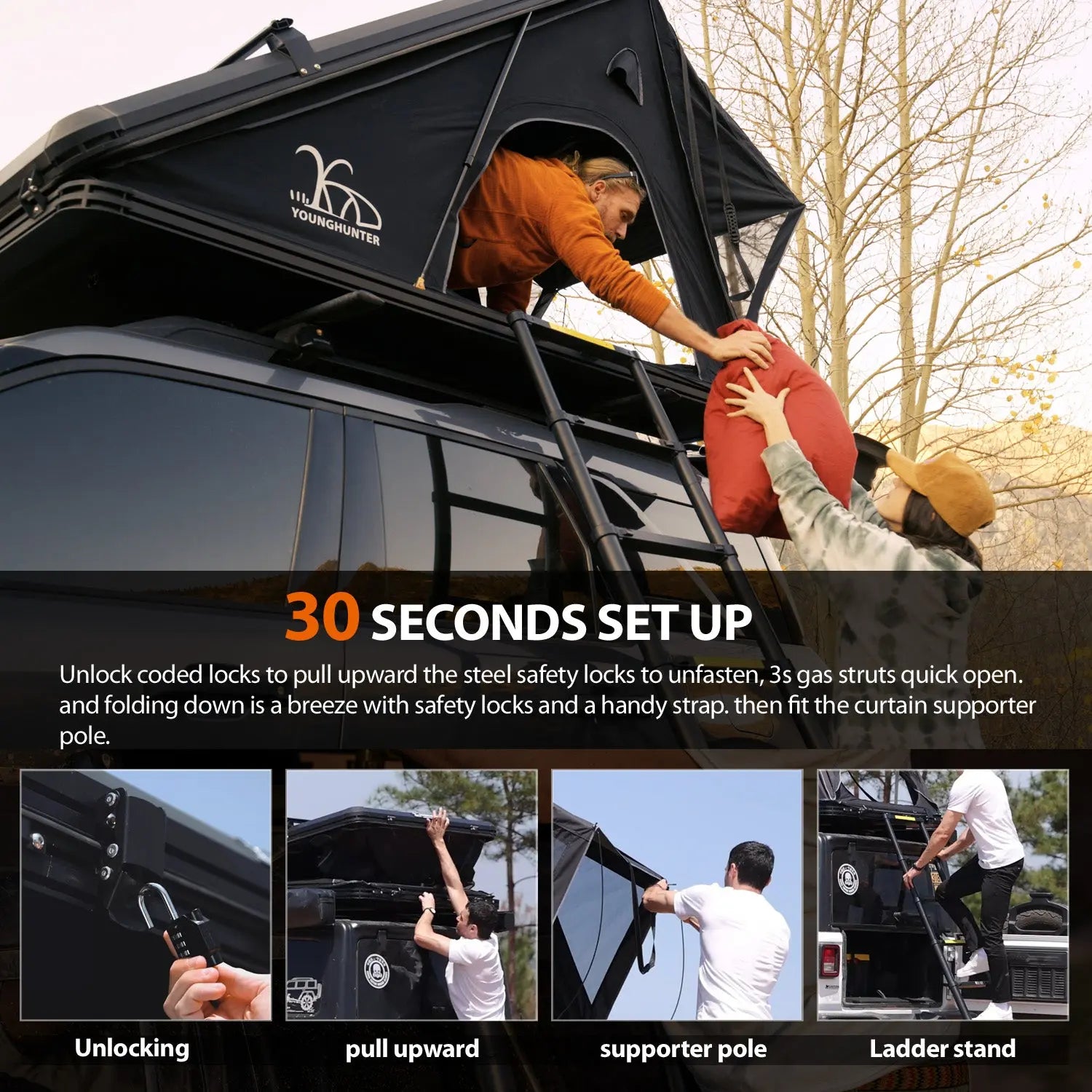 YOUNGHUNTER

30 SECONDS SET UP

Unlock coded locks to pull upward the steel safety locks to unfasten, 3s gas struts quick open. and folding down is a breeze with safety locks and a handy strap. then fit the curtain supporter pole.

Unlocking

pull upward

supporter pole

Ladder stand